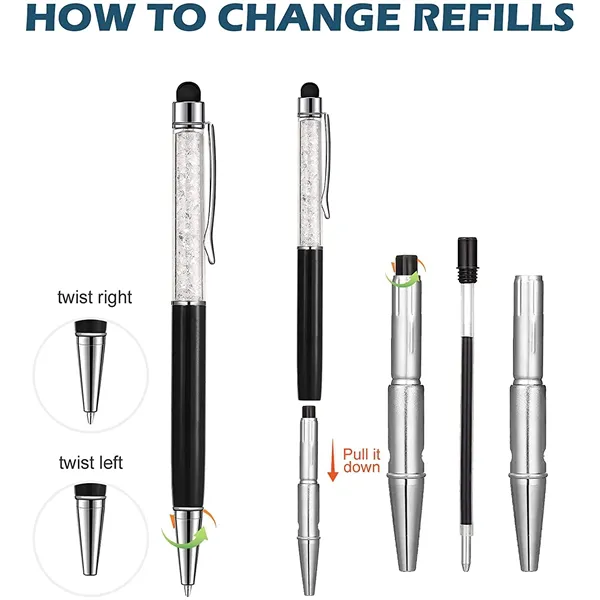 HOW TO CHANGE REFILLS

twist right

twist left

Pull it down