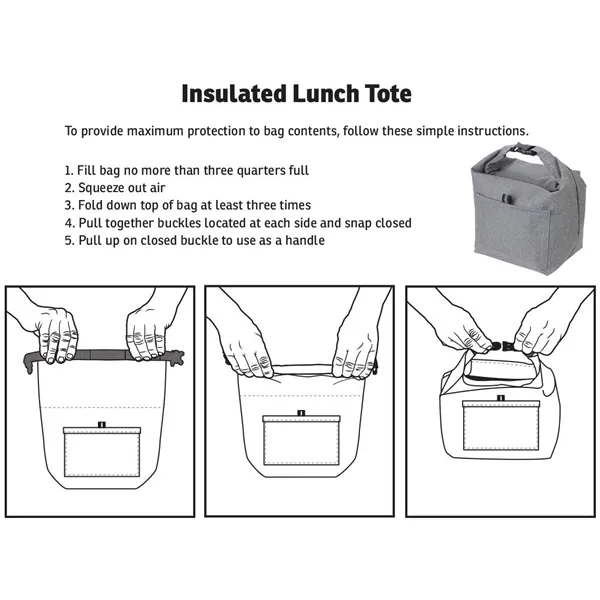 Insulated Lunch Tote

To provide maximum protection to bag contents, follow these simple instructions.

1. Fill bag no more than three quarters full
2. Squeeze out air
3. Fold down top of bag at least three times
4. Pull together buckles located at each side and snap closed
5. Pull up on closed buckle to use as a handle