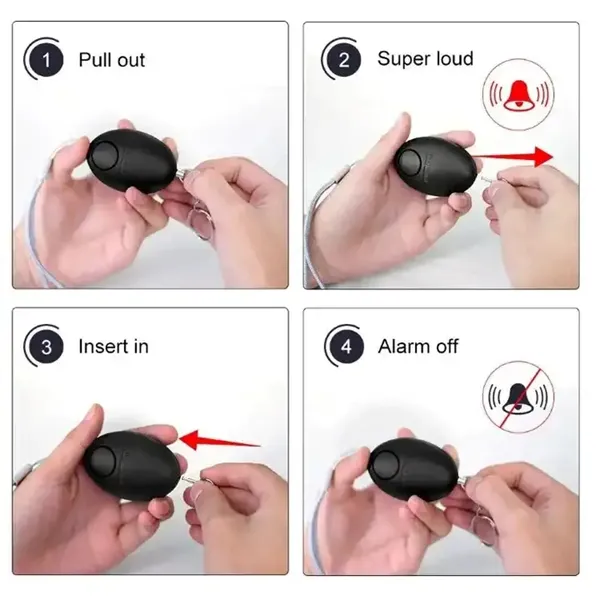 1 Pull out

2 Super loud

3 Insert in

4 Alarm off